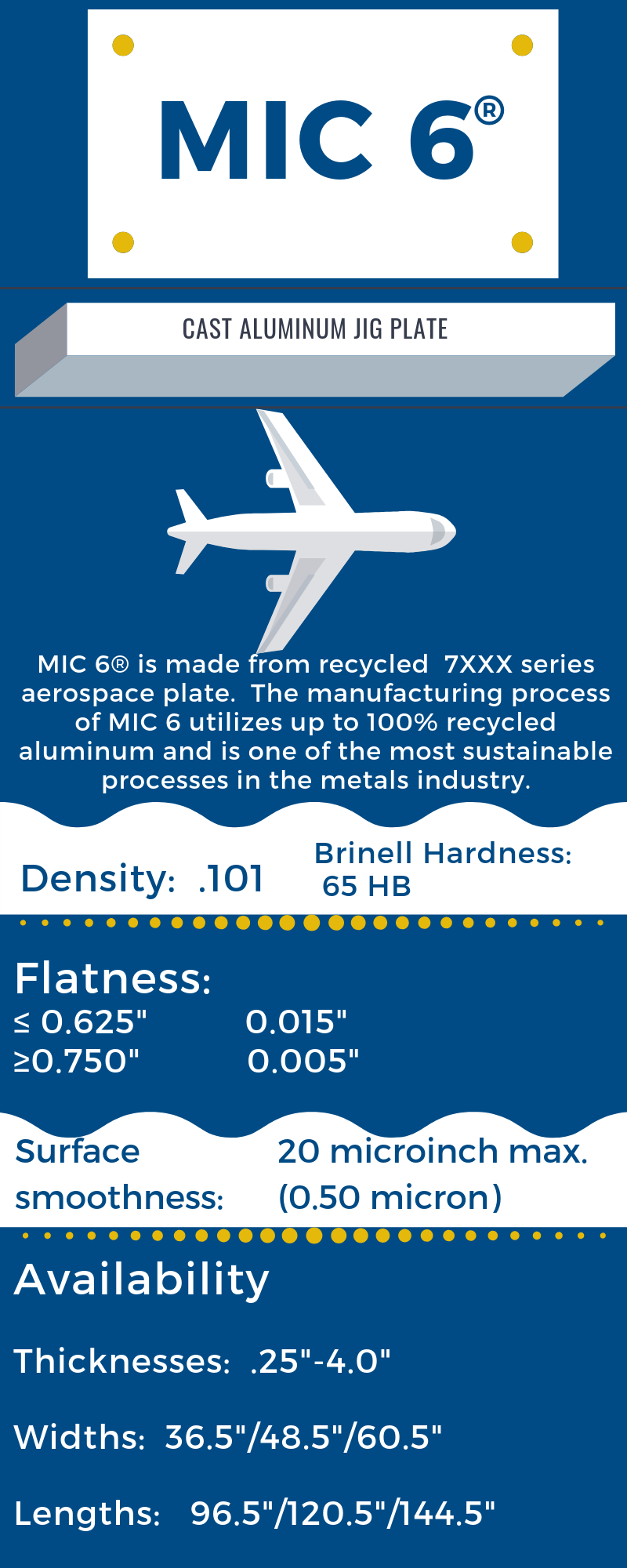 MIC 6®

CAST ALUMINUM JIG PLATE

MIC 6® is made from recycled 7XXX series aerospace plate. The manufacturing process of MIC 6 utilizes up to 100% recycled aluminum and is one of the most sustainable processes in the metals industry.

Density: .101

Brinell Hardness: 65 HB

Flatness:
≤ 0.625" 0.015"
≥0.750" 0.005"

Surface smoothness: 20 microinch max. (0.50 micron)

Availability

Thicknesses: .25"-4.0"

Widths: 36.5"/48.5"/60.5"

Lengths: 96.5"/120.5"/144.5"